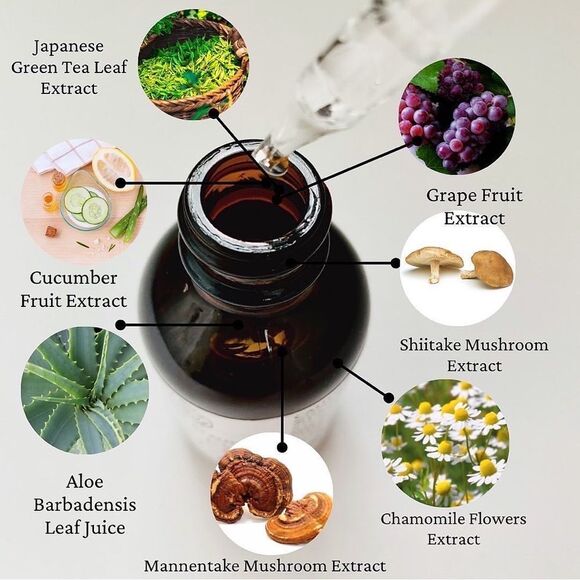 Japanese Green Tea Leaf Extract

Grape Fruit Extract

Cucumber Fruit Extract

Shiitake Mushroom Extract

Aloe Barbadensis Leaf Juice

Chamomile Flowers Extract

Mannentake Mushroom Extract